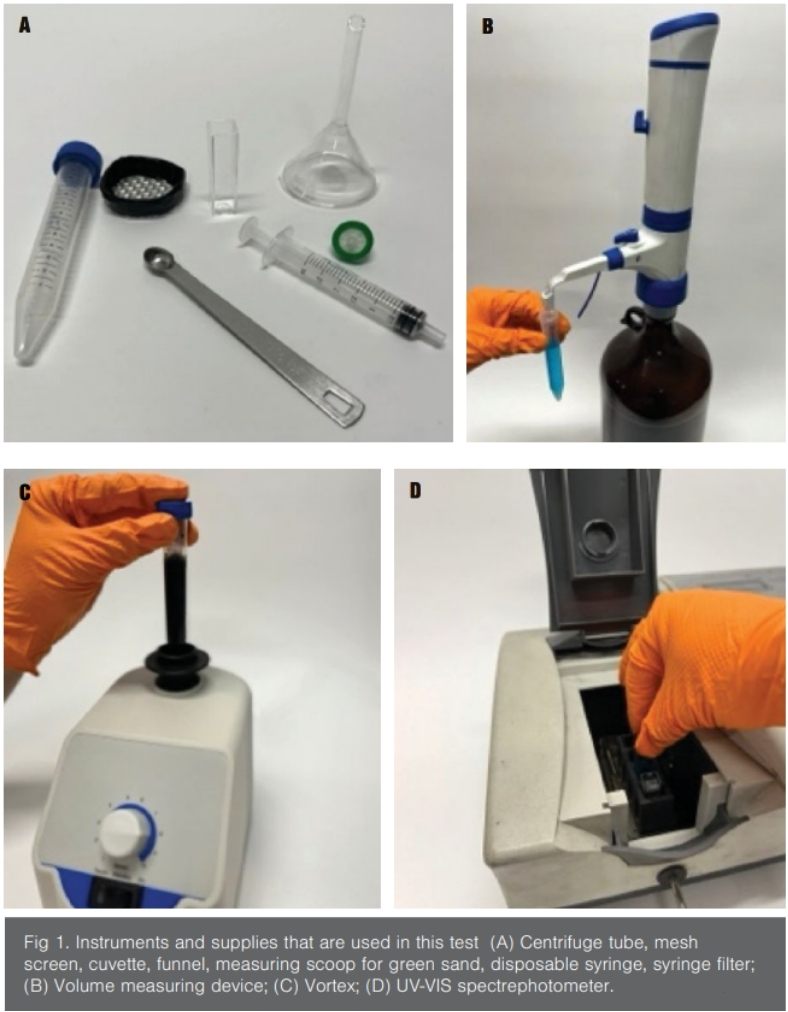 A

B

C

D

Fig 1. Instruments and supplies that are used in this test (A) Centrifuge tube, mesh screen, cuvette, funnel, measuring scoop for green sand, disposable syringe, syringe filter; (B) Volume measuring device; (C) Vortex; (D) UV-VIS spectrephotometer.